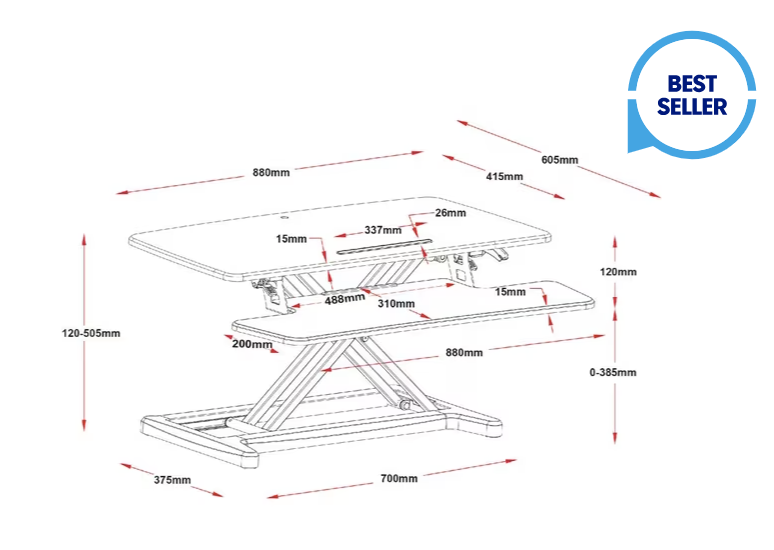 BEST SELLER

605mm
880mm
415mm
26mm
337mm
15mm
120mm
15mm
488mm
310mm
120-505mm
200mm
880mm
0-385mm
375mm
700mm